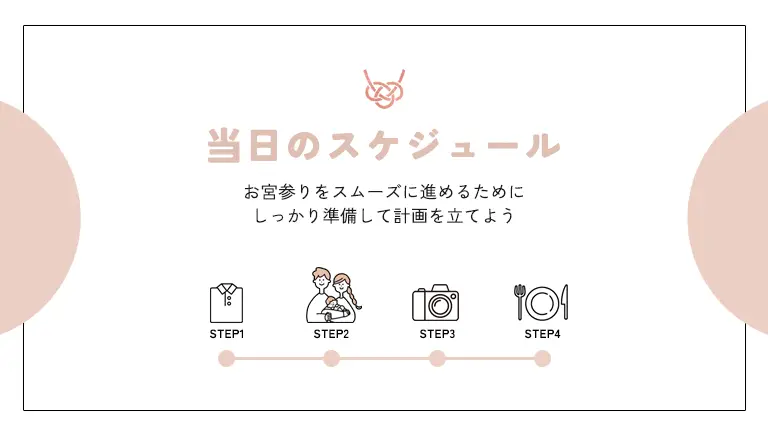 当日のスケジュール

お宮参りをスムーズに進めるために
しっかり準備して計画を立てよう

STEP1

STEP2

STEP3

STEP4