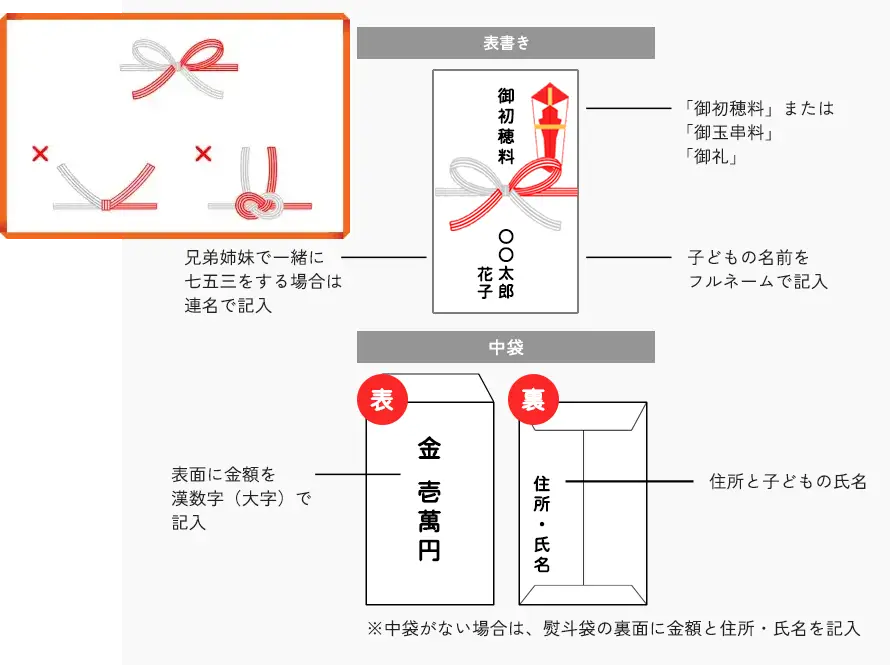 ×

×

表書き

御初穂料

〇〇太郎
花子

「御初穂料」または
「御玉串料」
「御礼」

兄弟姉妹で一緒に
七五三をする場合は
連名で記入

子どもの名前を
フルネームで記入

中袋

表

金
壱萬円

裏

住所・氏名

表面に金額を
漢数字（大字）で
記入

住所と子どもの氏名

※中袋がない場合は、熨斗袋の裏面に金額と住所・氏名を記入