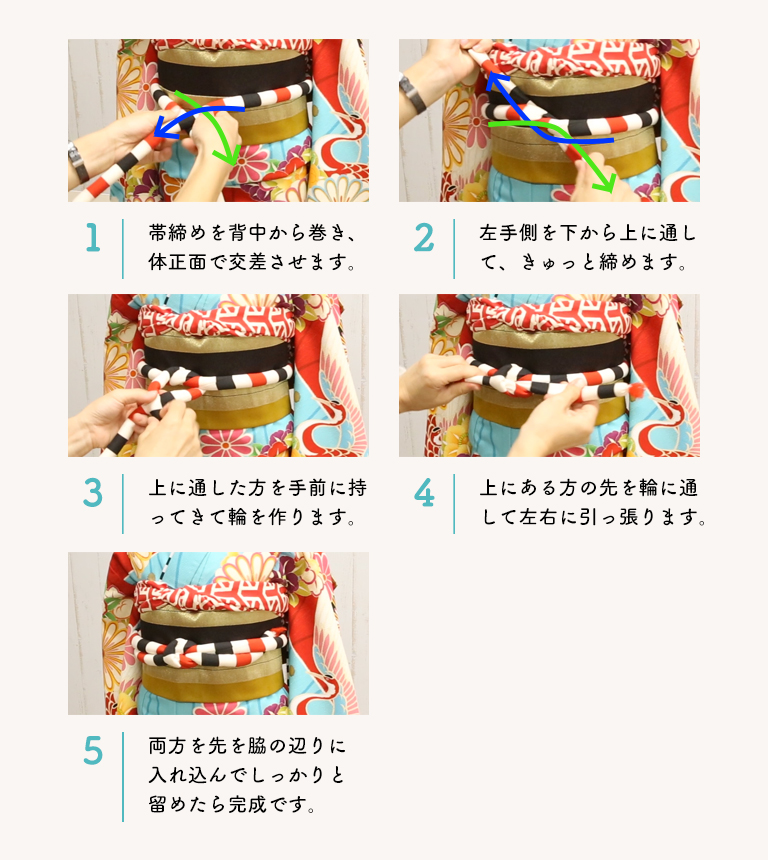 1 帯締めを背中から巻き、体正面で交差させます。

2 左手側を下から上に通して、きゅっと締めます。

3 上に通した方を手前に持ってきて輪を作ります。

4 上にある方の先を輪に通して左右に引っ張ります。

5 両方を先を脇の辺りに入れ込んでしっかりと留めたら完成です。